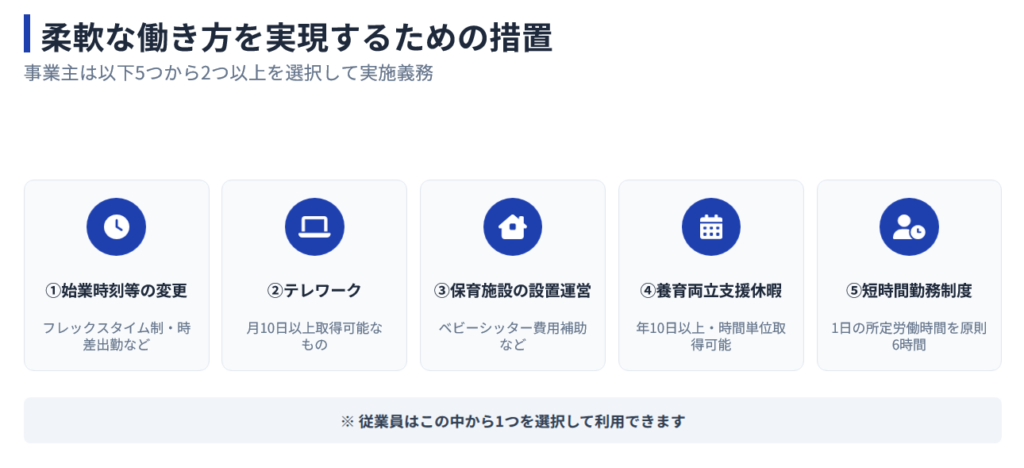 柔軟な働き方を実現するための措置

事業主は以下5つから2つ以上を選択して実施義務

①始業時刻等の変更

フレックスタイム制・時差出勤など

②テレワーク

月10日以上取得可能なもの

③保育施設の設置運営

ベビーシッター費用補助など

④養育両立支援休暇

年10日以上・時間単位取得可能

⑤短時間勤務制度

1日の所定労働時間を原則6時間

※ 従業員はこの中から1つを選択して利用できます